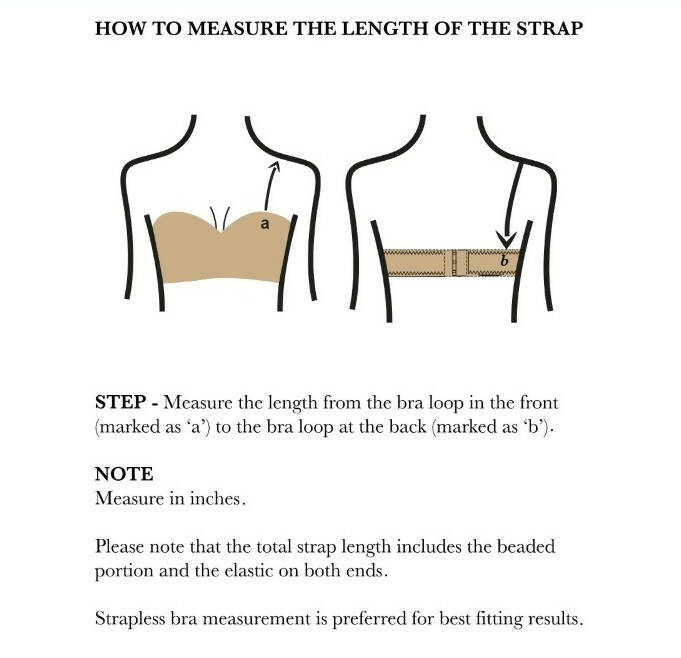 HOW TO MEASURE THE LENGTH OF THE STRAP

a

b

STEP - Measure the length from the bra loop in the front (marked as 'a') to the bra loop at the back (marked as 'b').

NOTE
Measure in inches.

Please note that the total strap length includes the beaded portion and the elastic on both ends.

Strapless bra measurement is preferred for best fitting results.